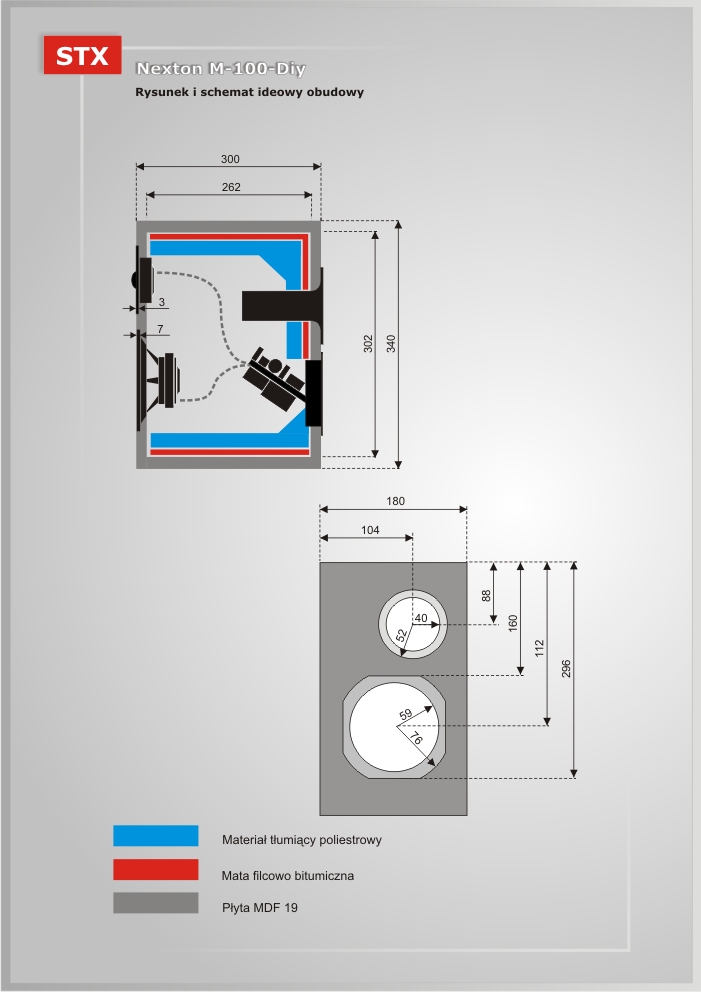 STX

Nexton M-100-Diy

Rysunek i schemat ideowy obudowy

300

262

3

7

302

340

180

104

88

160

112

296

40

52

59

76

Materiał tłumiący poliestrowy

Mata filcowo bitumiczna

Płyta MDF 19